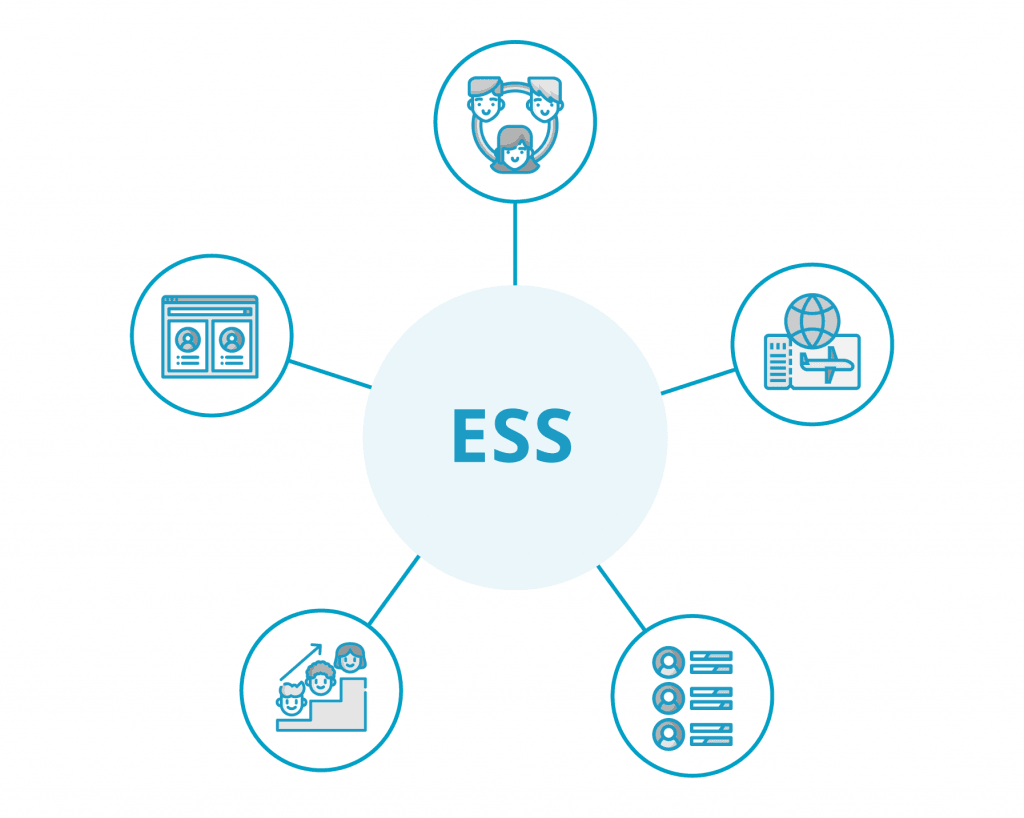 ESS