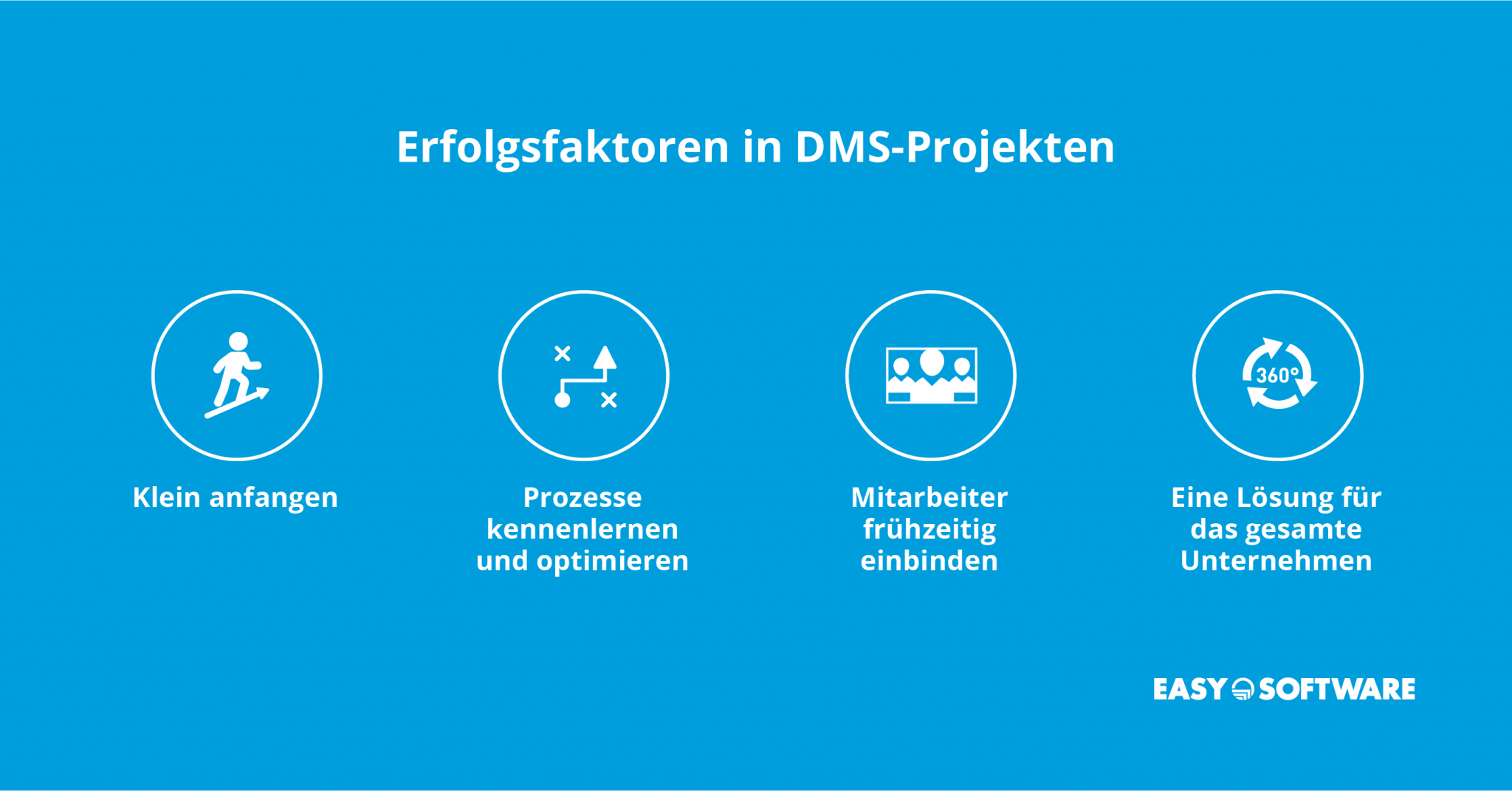 Erfolgsfaktoren in DMS-Projekten

Klein anfangen

Prozesse kennenlernen und optimieren

Mitarbeiter frühzeitig einbinden

360°

Eine Lösung für das gesamte Unternehmen

EASY SOFTWARE